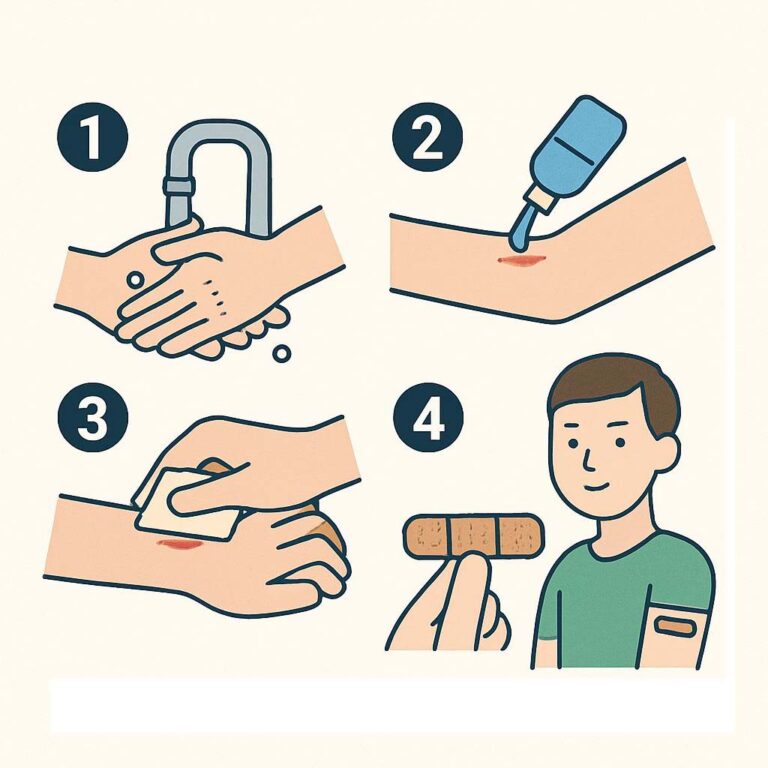 1

2

3

4